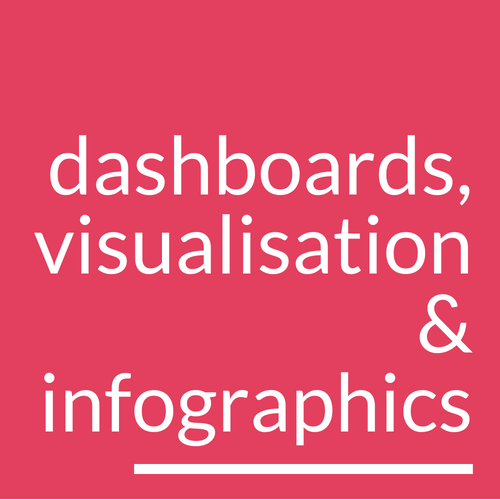 dashboards,
visualisation
&
infographics