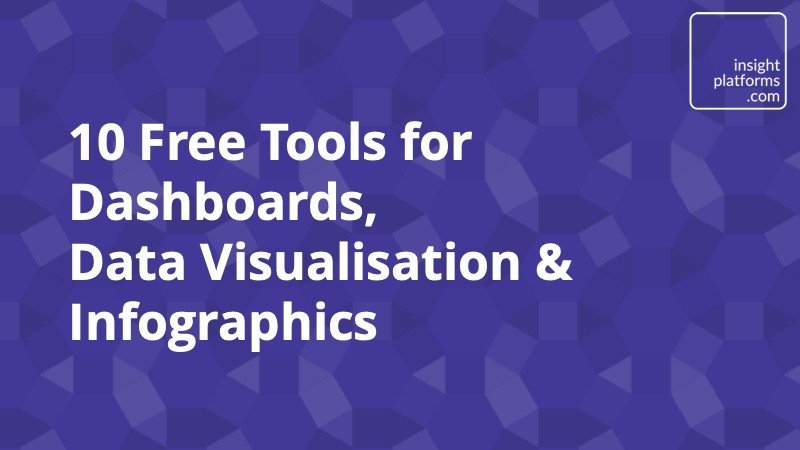 insight
platforms
.com

10 Free Tools for Dashboards, Data Visualisation & Infographics